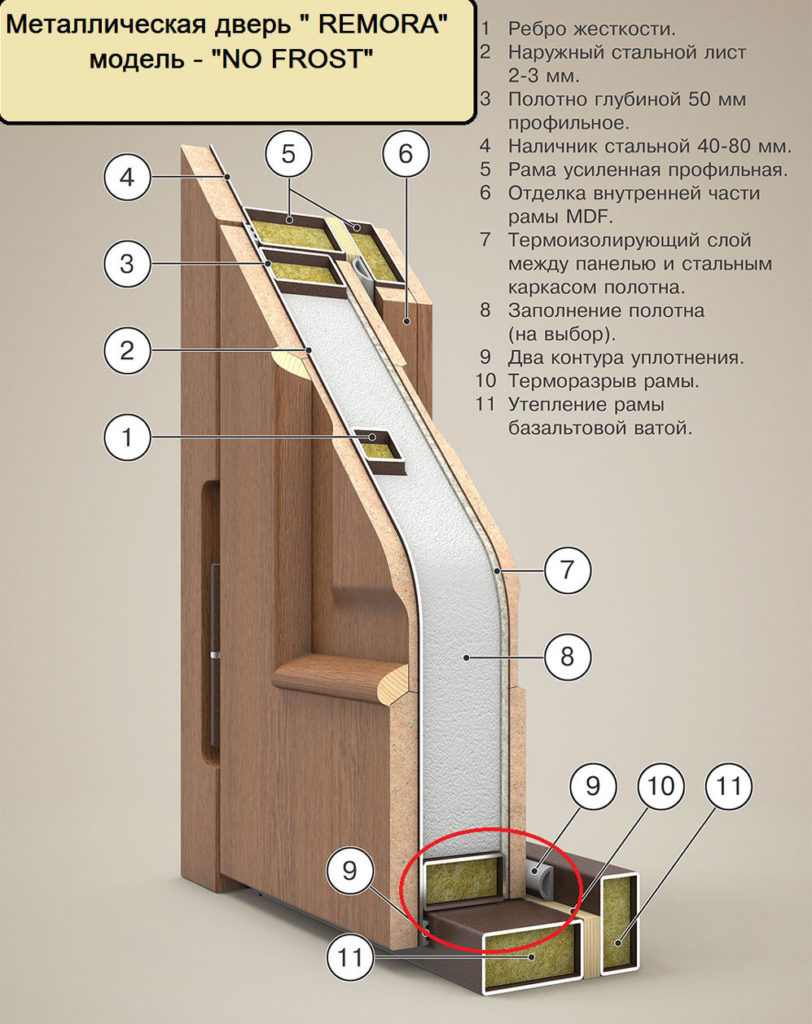 Металлическая дверь " REMORA"
модель - "NO FROST"

1 Ребро жесткости.
2 Наружный стальной лист 2-3 мм.
3 Полотно глубиной 50 мм профильное.
4 Наличник стальной 40-80 мм.
5 Рама усиленная профильная.
6 Отделка внутренней части рамы MDF.
7 Термоизолирующий слой между панелью и стальным каркасом полотна.
8 Заполнение полотна (на выбор).
9 Два контура уплотнения.
10 Терморазрыв рамы.
11 Утепление рамы базальтовой ватой.

4
5
6
3
2
1
7
8
9
10
11
9
11