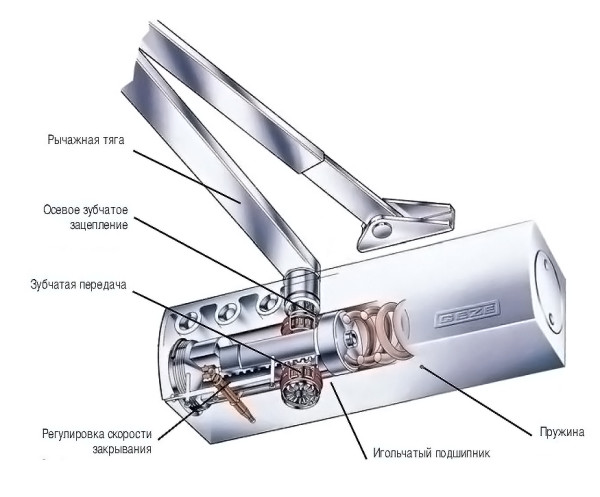 Рычажная тяга

Осевое зубчатое зацепление

Зубчатая передача

GEZE

Регулировка скорости закрывания

Игольчатый подшипник

Пружина