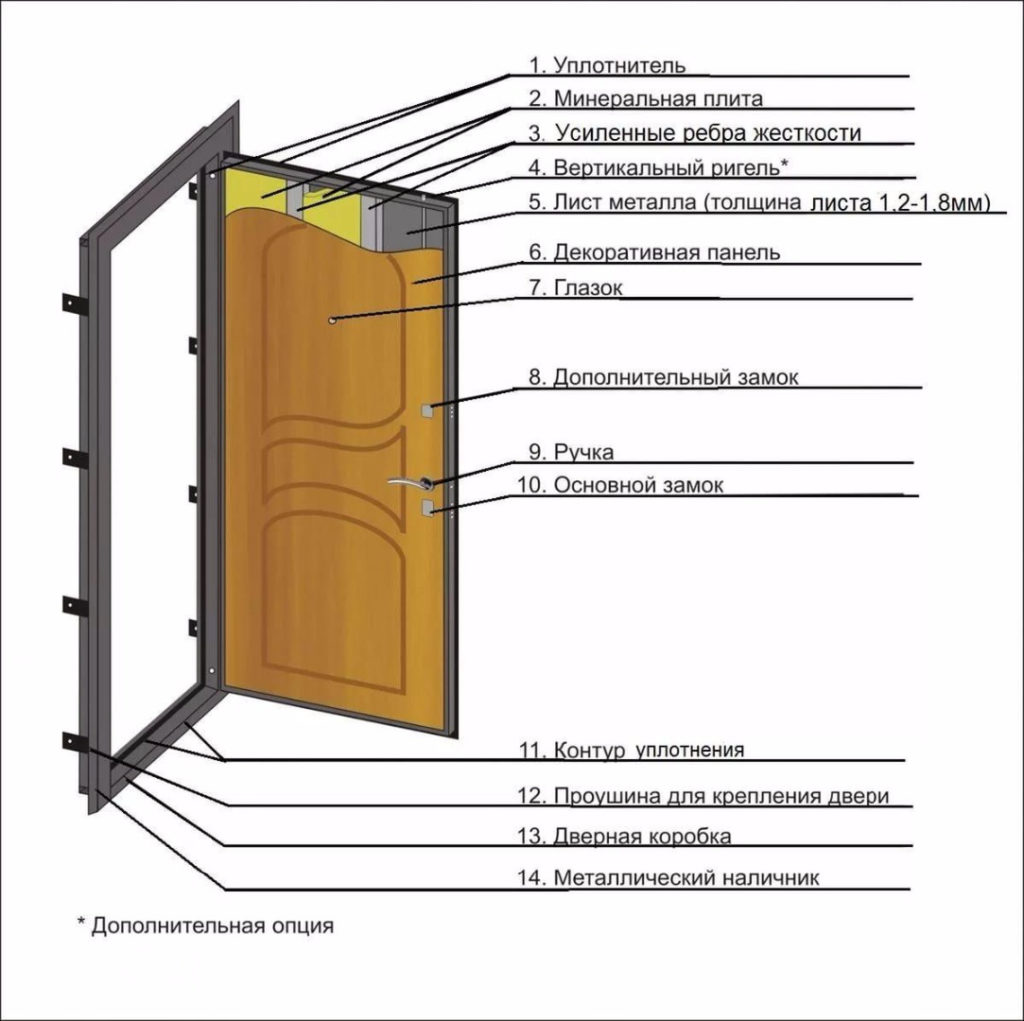 1. Уплотнитель
2. Минеральная плита
3. Усиленные ребра жесткости
4. Вертикальный ригель*
5. Лист металла (толщина листа 1.2-1.8мм)
6. Декоративная панель
7. Глазок
8. Дополнительный замок
9. Ручка
10. Основной замок
11. Контур уплотнения
12. Проушина для крепления двери
13. Дверная коробка
14. Металлический наличник

* Дополнительная опция