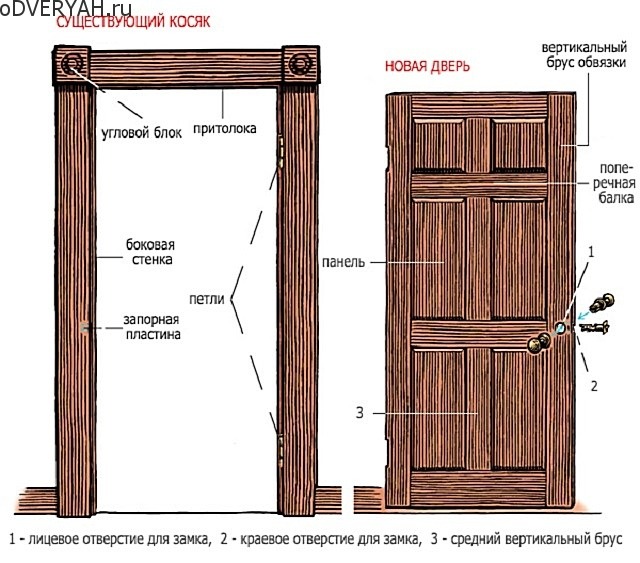 oDVERYAH.ru

СУЩЕСТВУЮЩИЙ КОСЯК

угловой блок

притолока

боковая стенка

запорная пластина

петли

НОВАЯ ДВЕРЬ

вертикальный брус обвязки

поперечная балка

панель

1

2

3

1 - лицевое отверстие для замка, 2 - краевое отверстие для замка, 3 - средний вертикальный брус