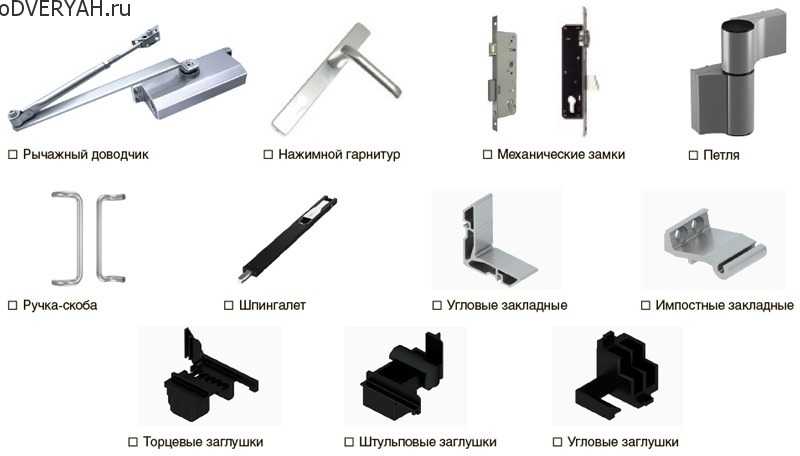 oDVERYAH.ru

☐ Рычажный доводчик

☐ Нажимной гарнитур

☐ Механические замки

☐ Петля

☐ Ручка-скоба

☐ Шпингалет

☐ Угловые закладные

☐ Импостные закладные

☐ Торцевые заглушки

☐ Штульповые заглушки

☐ Угловые заглушки