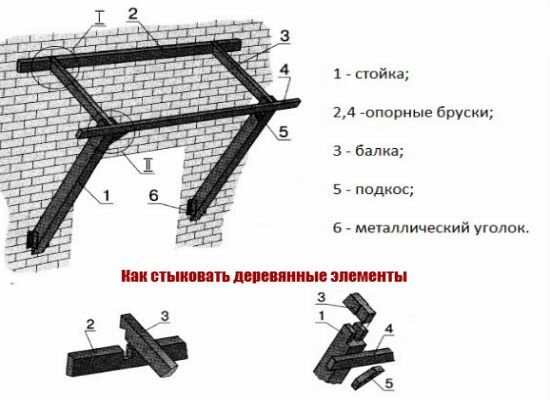 I
2
3
4
5
II
1
6

1 - стойка;

2,4 -опорные бруски;

3 - балка;

5 - подкос;

6 - металлический уголок.

Как стыковать деревянные элементы

2
3

3
1
4
5