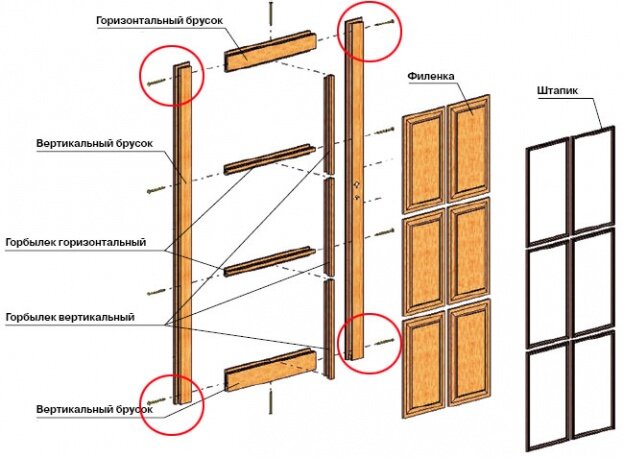 Горизонтальный брусок

Филенка

Штапик

Вертикальный брусок

Горбылек горизонтальный

Горбылек вертикальный

Вертикальный брусок