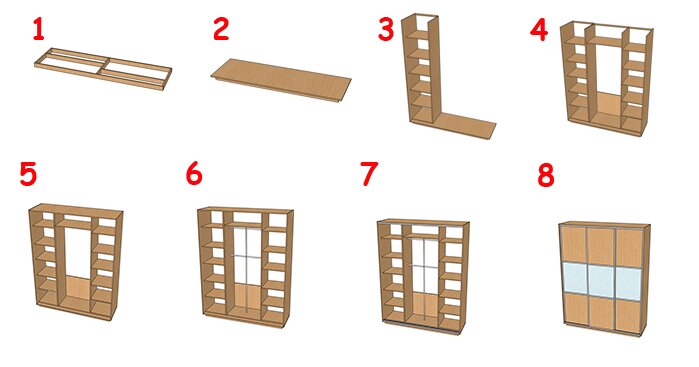 1
2
3
4
5
6
7
8