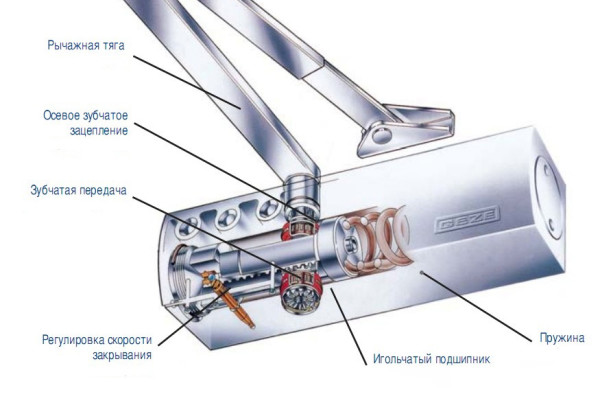 Рычажная тяга

Осевое зубчатое зацепление

Зубчатая передача

GEZE

Регулировка скорости закрывания

Игольчатый подшипник

Пружина