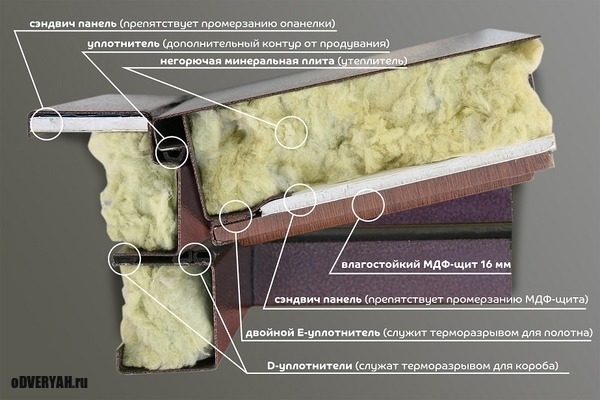 сэндвич панель (препятствует промерзанию опанелки)

уплотнитель (дополнительный контур от продувания)

негорючая минеральная плита (утеплитель)

влагостойкий МДФ-щит 16 мм

сэндвич панель (препятствует промерзанию МДФ-щита)

двойной Е-уплотнитель (служит терморазрывом для полотна)

D-уплотнители (служат терморазрывом для короба)

oDVERYAH.ru