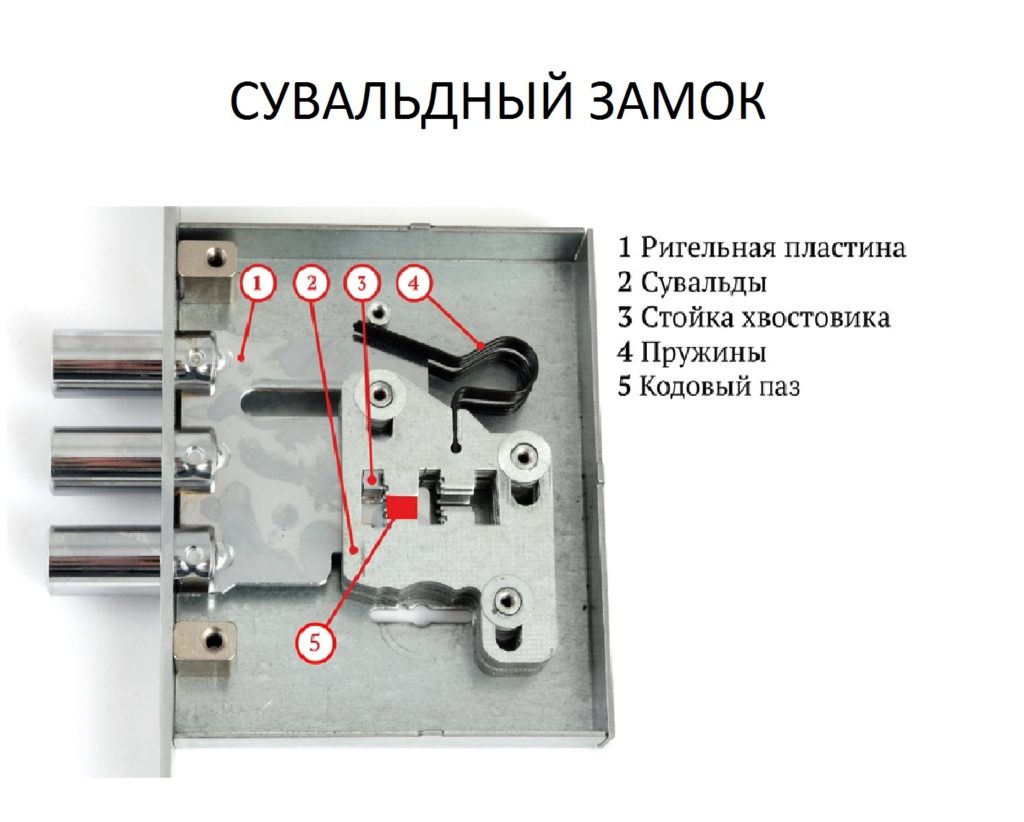 СУВАЛЬДНЫЙ ЗАМОК

1
2
3
4
5

1 Ригельная пластина
2 Сувальды
3 Стойка хвостовика
4 Пружины
5 Кодовый паз